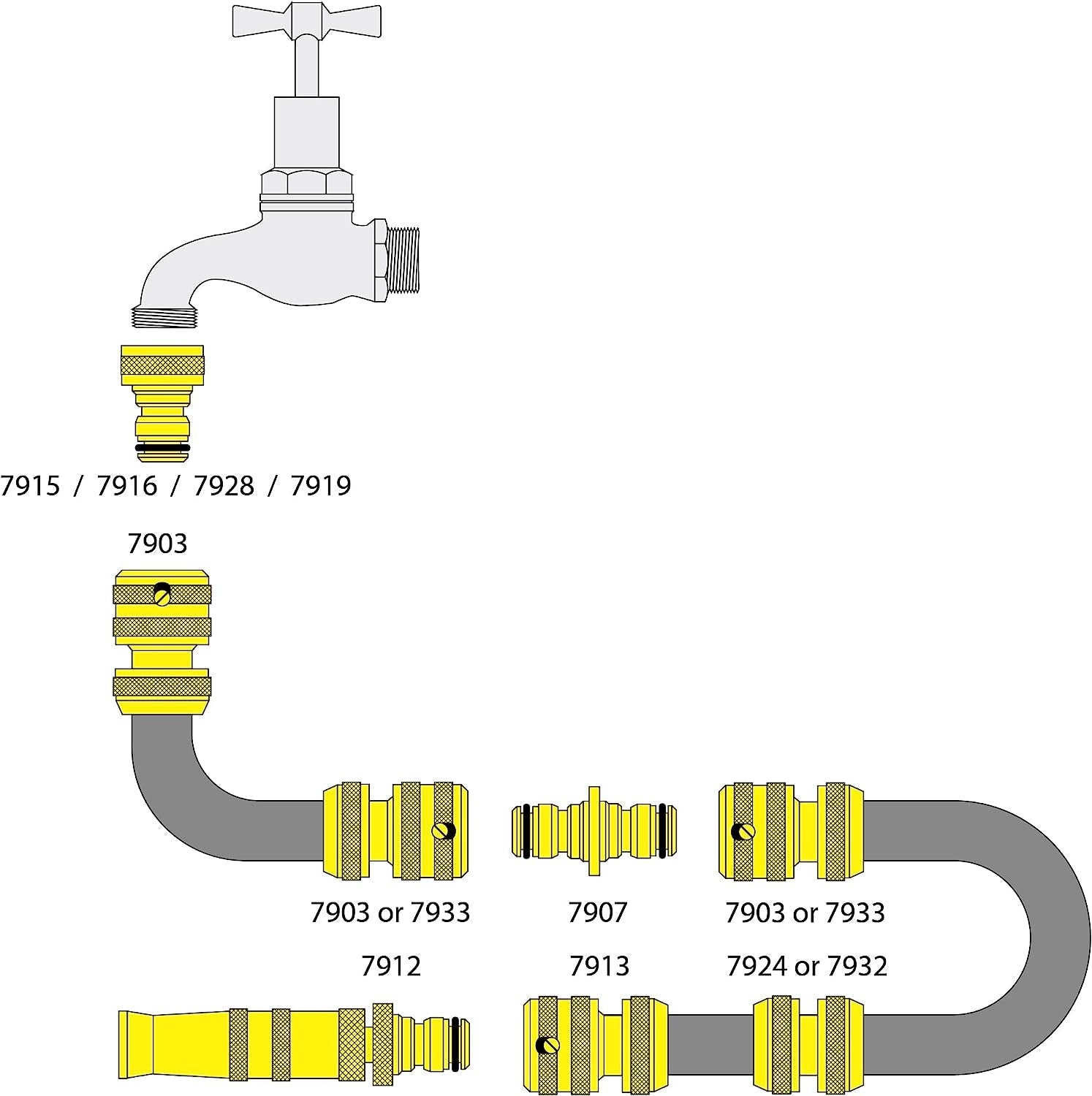 7915 / 7916 / 7928 / 7919

7903

7903 or 7933

7907

7903 or 7933

7912

7913

7924 or 7932