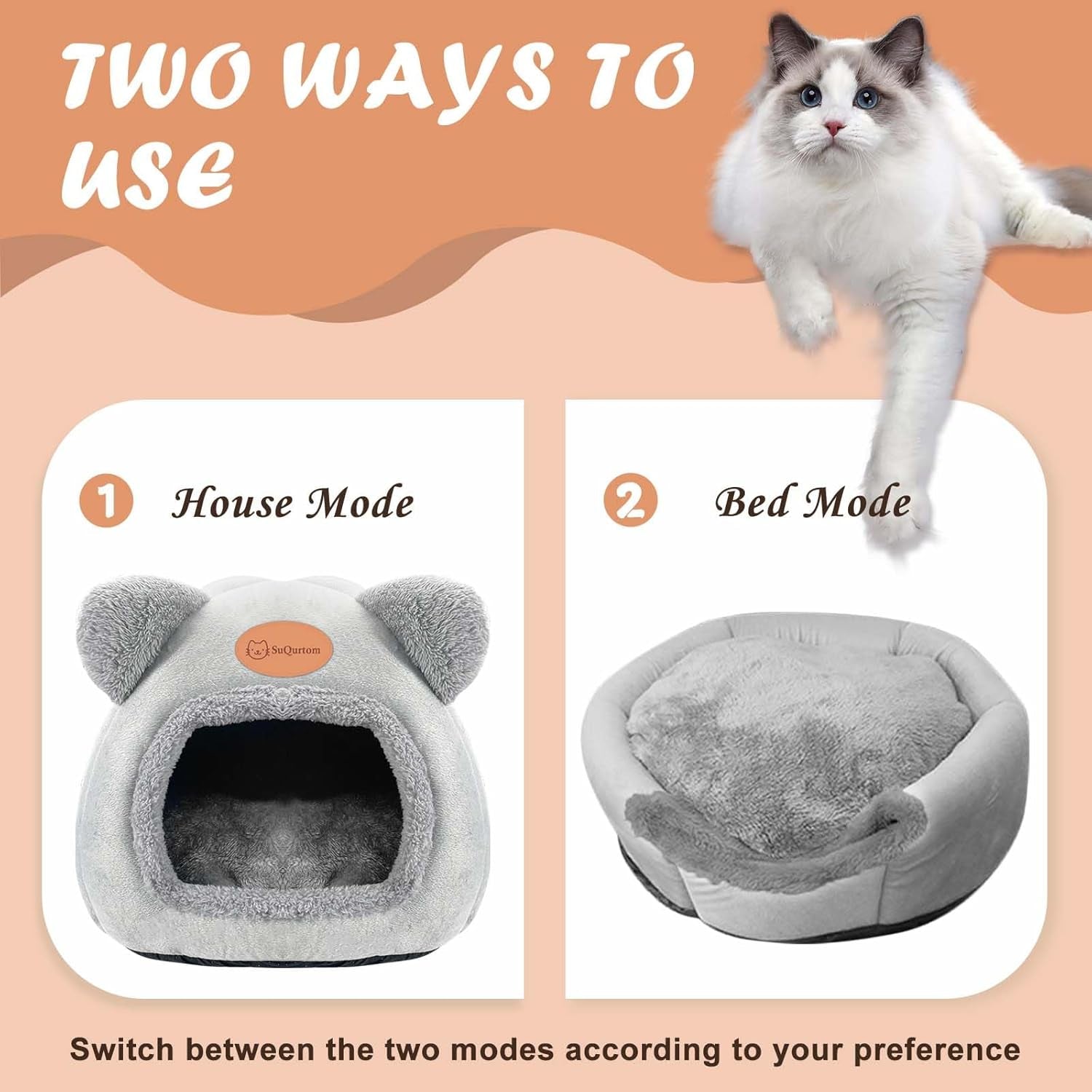 TWO WAYS TO USE

1 House Mode

SuQurtom

2 Bed Mode

Switch between the two modes according to your preference