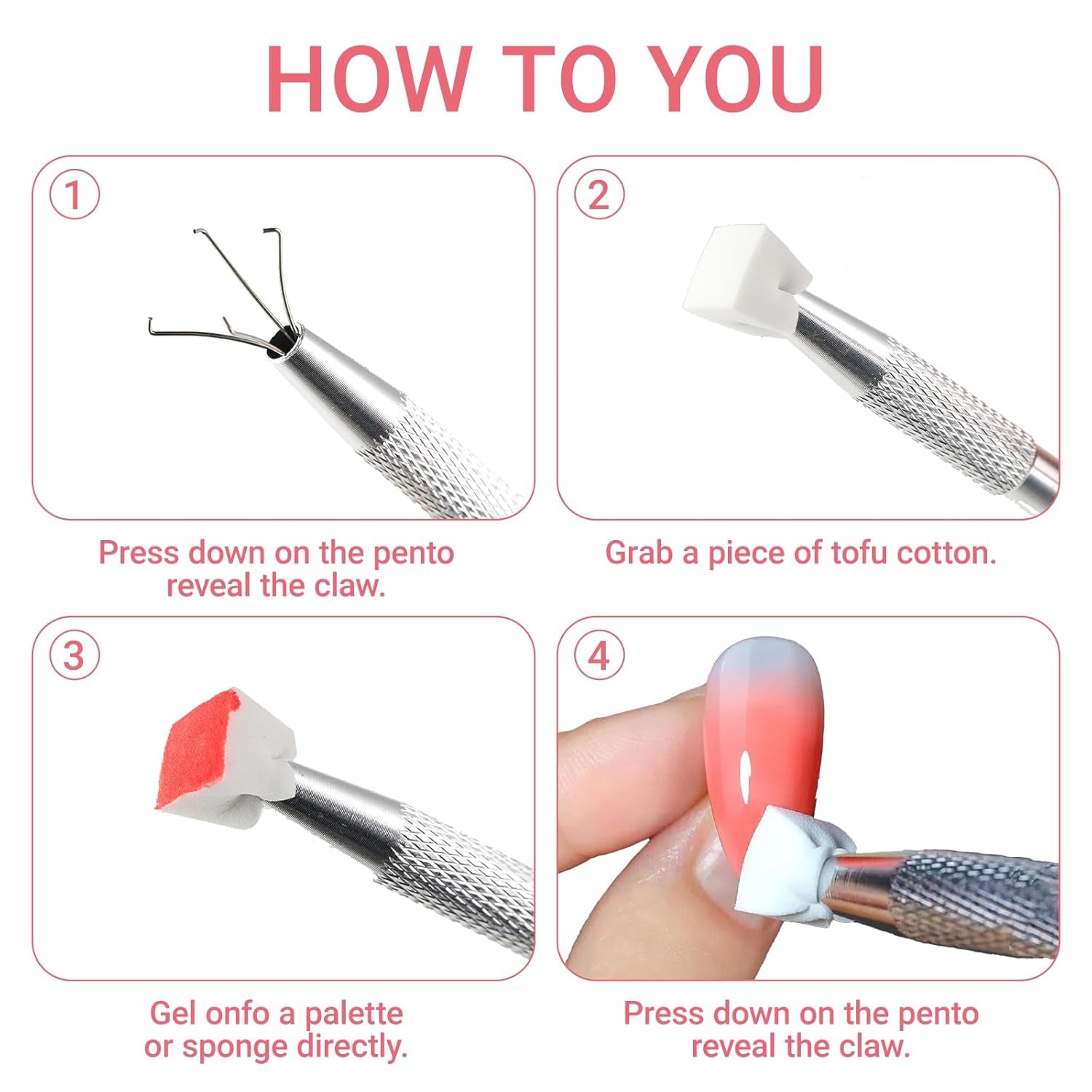 HOW TO YOU

1

Press down on the pento reveal the claw.

2

Grab a piece of tofu cotton.

3

Gel onfo a palette or sponge directly.

4

Press down on the pento reveal the claw.