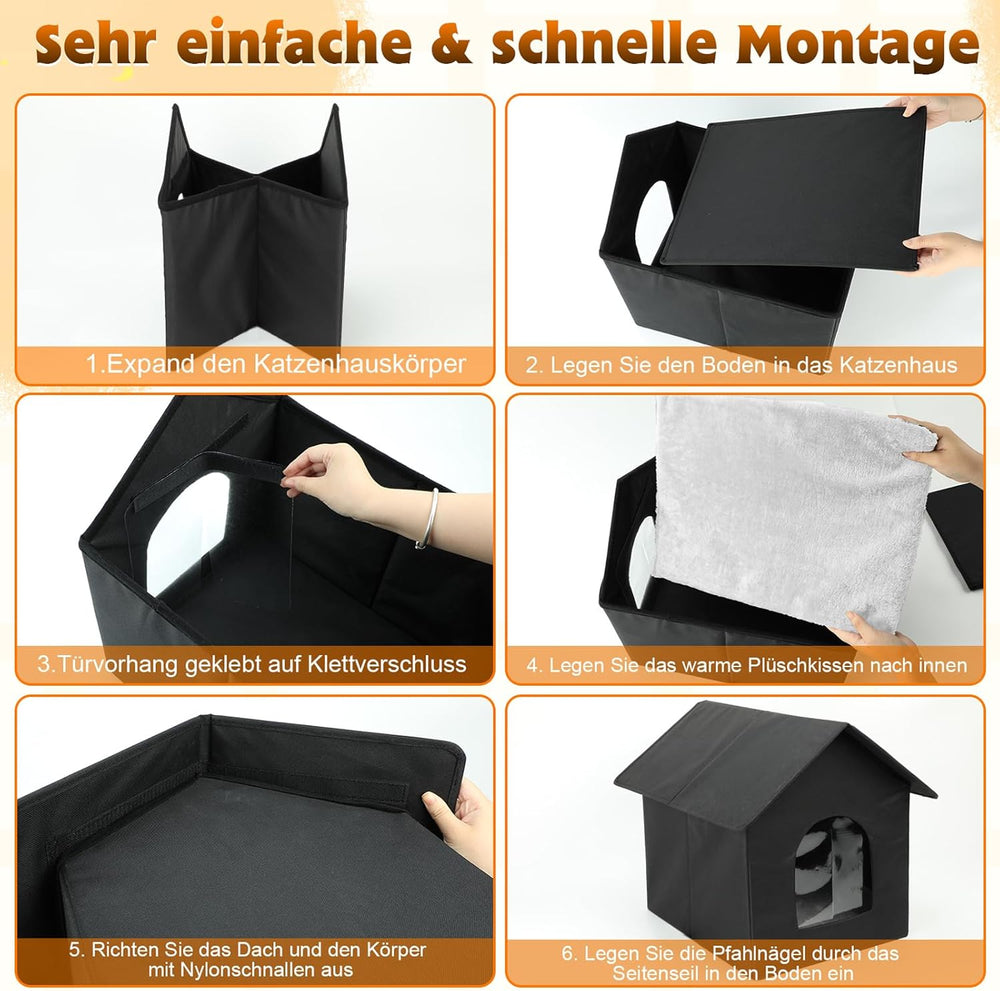 Sehr einfache & schnelle Montage

1.Expand den Katzenhauskörper

2. Legen Sie den Boden in das Katzenhaus

3.Türvorhang geklebt auf Klettverschluss

4. Legen Sie das warme Plüschkissen nach innen

5. Richten Sie das Dach und den Körper mit Nylonschnallen aus

6. Legen Sie die Pfahlnägel durch das Seitenseil in den Boden ein