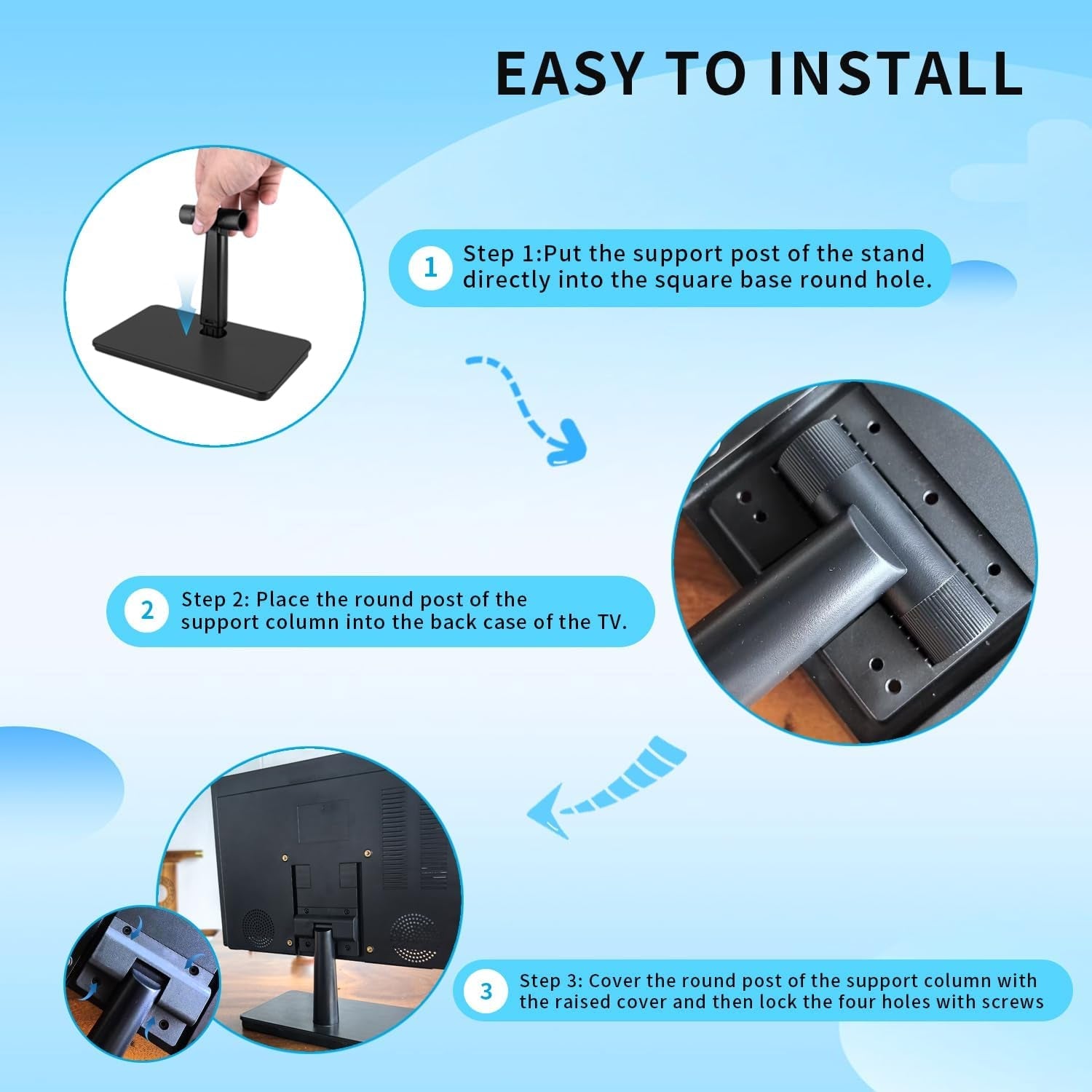 EASY TO INSTALL

1 Step 1:Put the support post of the stand directly into the square base round hole.

2 Step 2: Place the round post of the support column into the back case of the TV.

3 Step 3: Cover the round post of the support column with the raised cover and then lock the four holes with screws