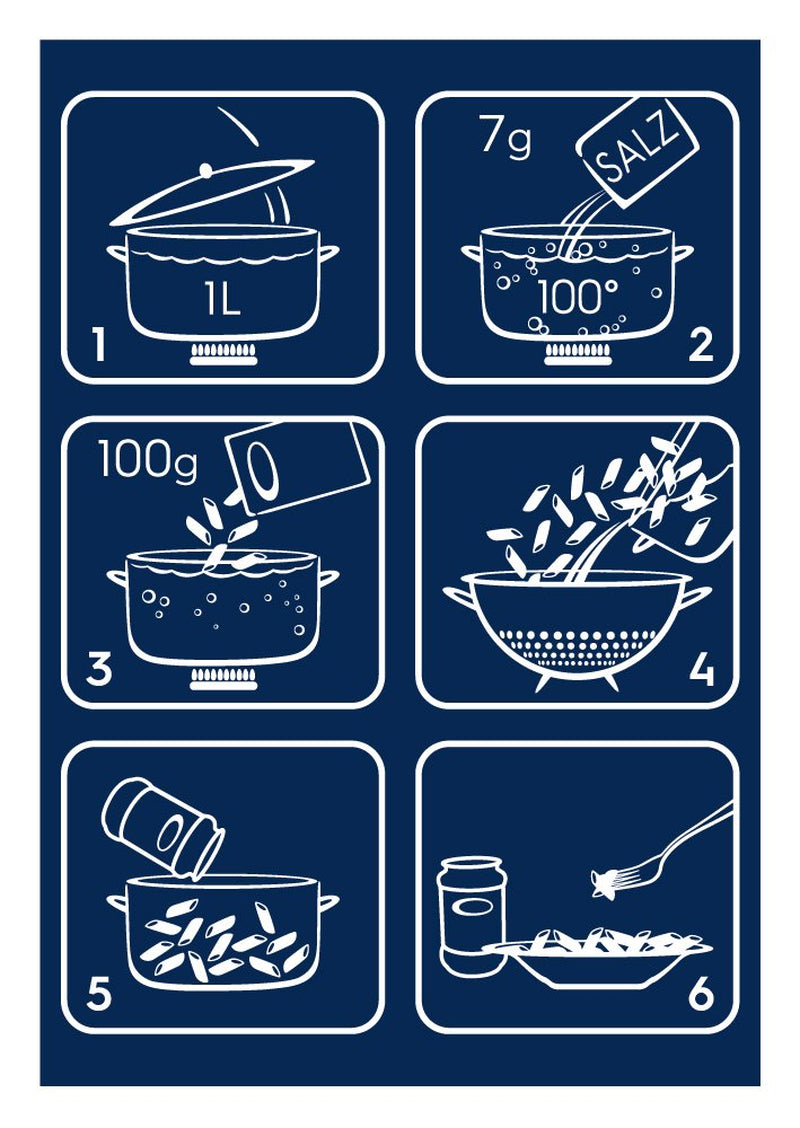 1L
1

7g
SALZ
100°
2

100g
3

4

5

6