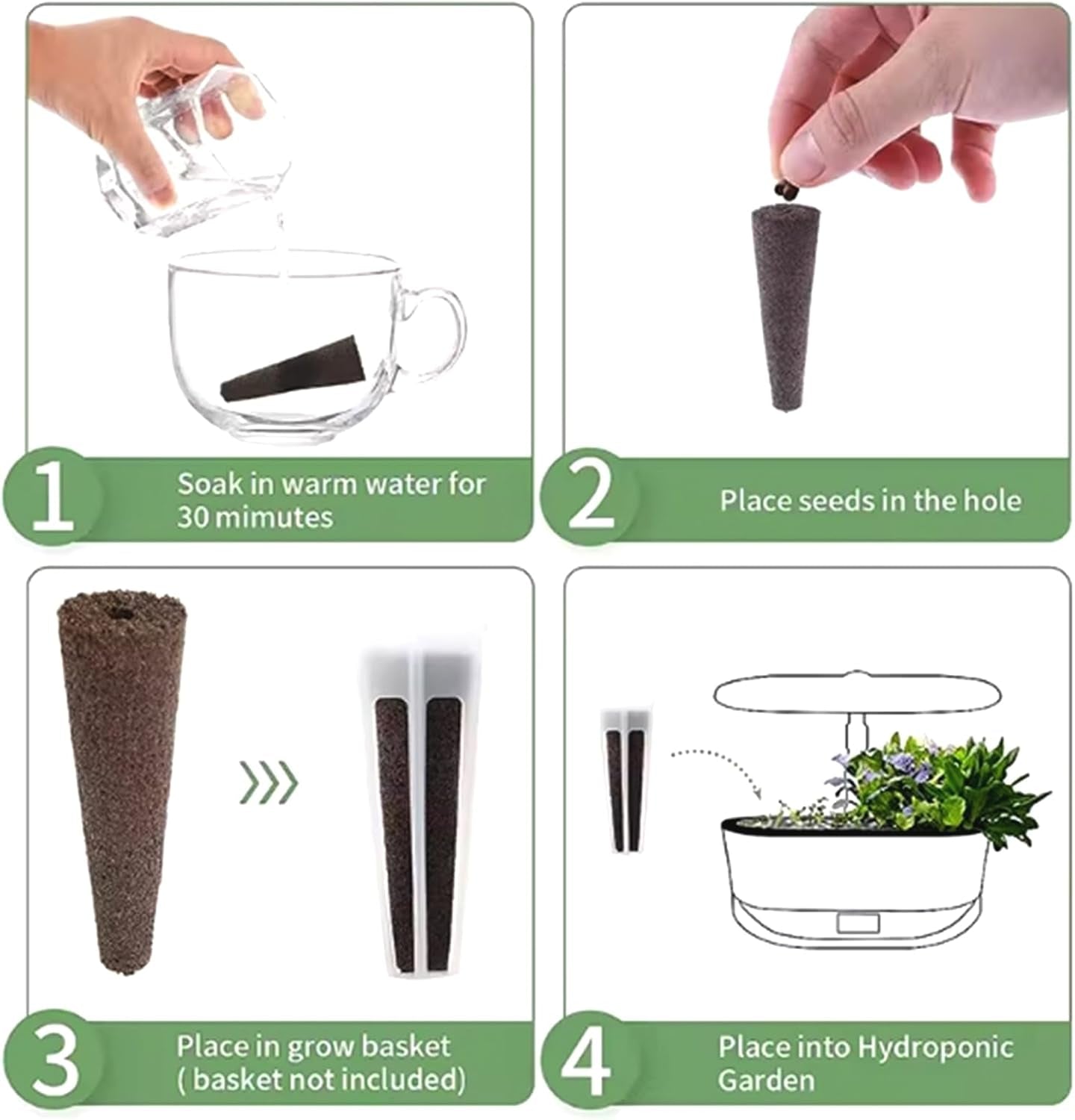 1
Soak in warm water for 30 mimutes

2
Place seeds in the hole

3
Place in grow basket ( basket not included)

4
Place into Hydroponic Garden