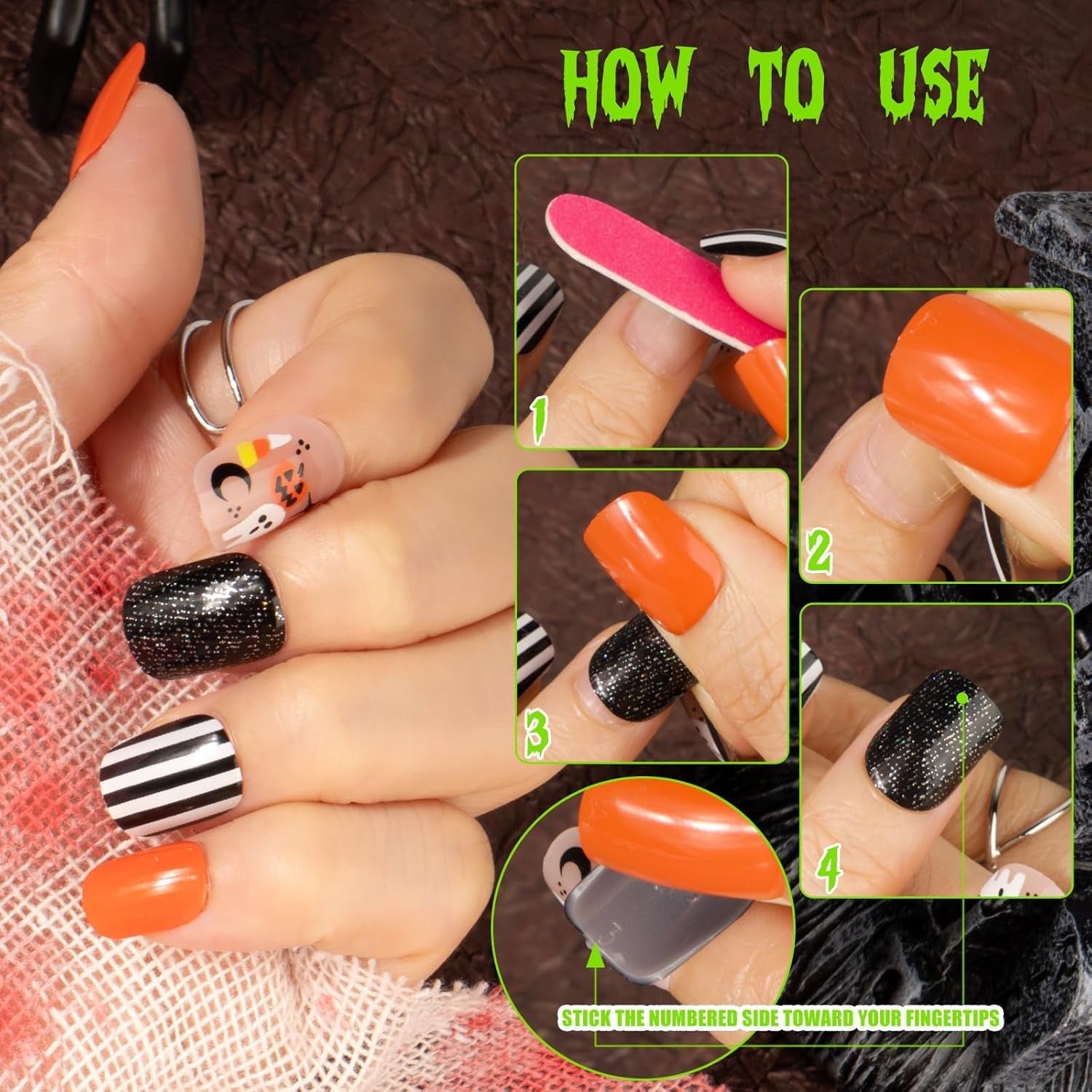 HOW TO USE

1

2

3

4

STICK THE NUMBERED SIDE TOWARD YOUR FINGERTIPS