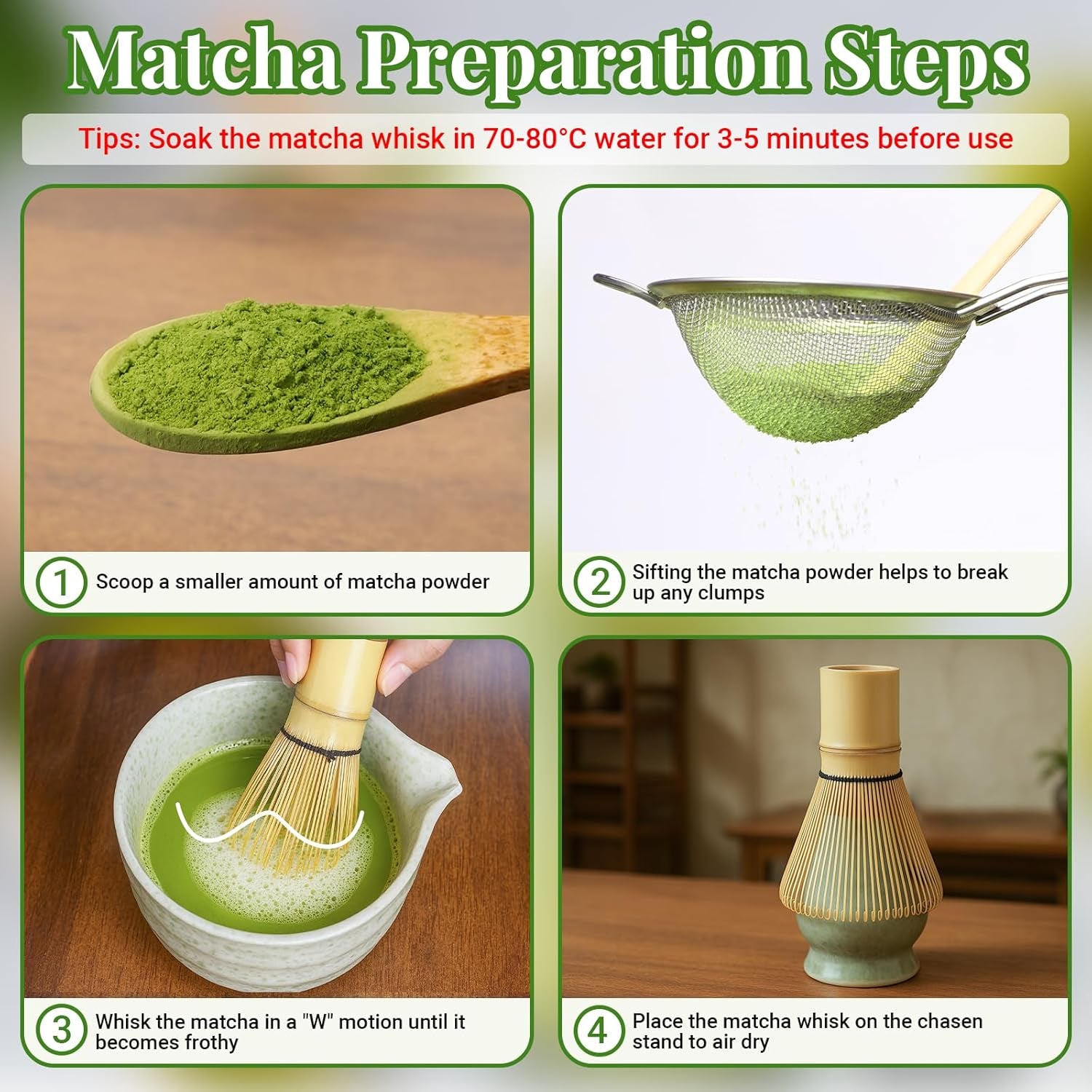 Matcha Preparation Steps

Tips: Soak the matcha whisk in 70-80°C water for 3-5 minutes before use

1 Scoop a smaller amount of matcha powder

2 Sifting the matcha powder helps to break up any clumps

3 Whisk the matcha in a "W" motion until it becomes frothy

4 Place the matcha whisk on the chasen stand to air dry