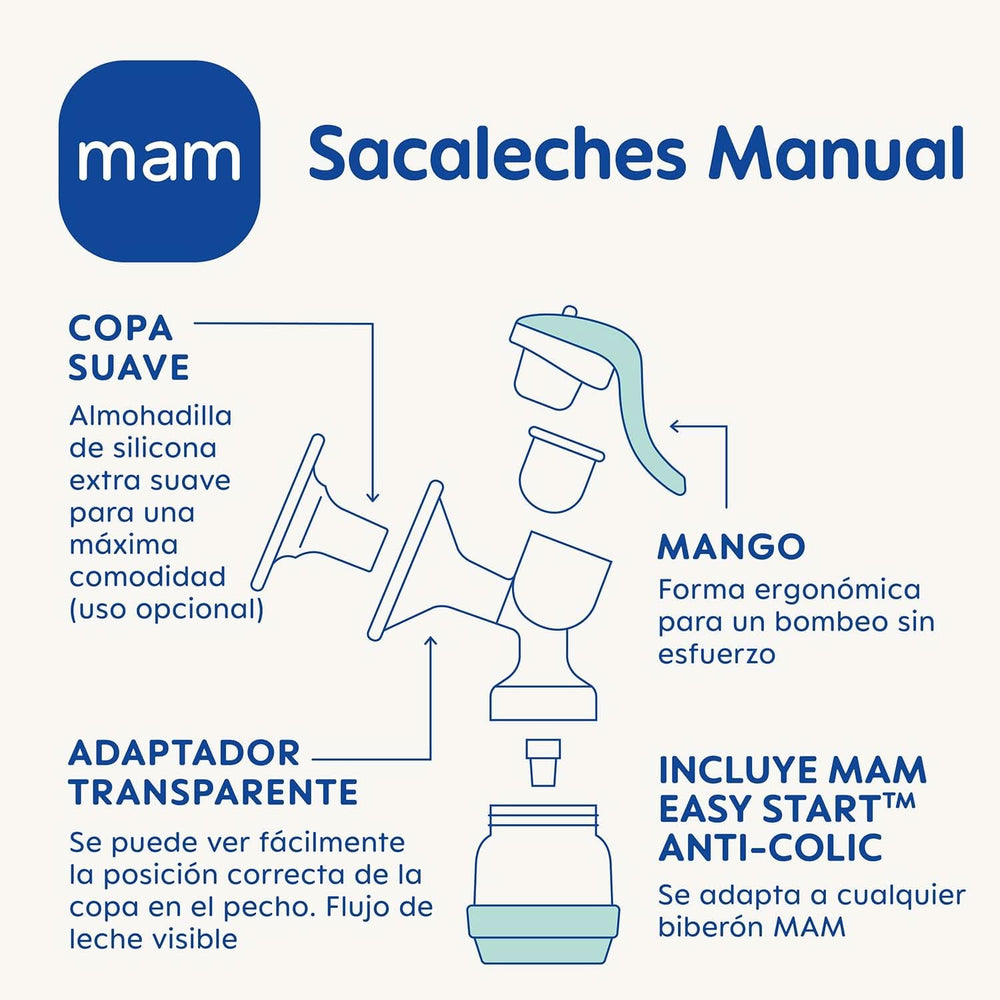 mam

Sacaleches Manual

COPA SUAVE

Almohadilla de silicona extra suave para una máxima comodidad (uso opcional)

MANGO

Forma ergonómica para un bombeo sin esfuerzo

ADAPTADOR TRANSPARENTE

Se puede ver fácilmente la posición correcta de la copa en el pecho. Flujo de leche visible

INCLUYE MAM EASY START™ ANTI-COLIC

Se adapta a cualquier biberón MAM