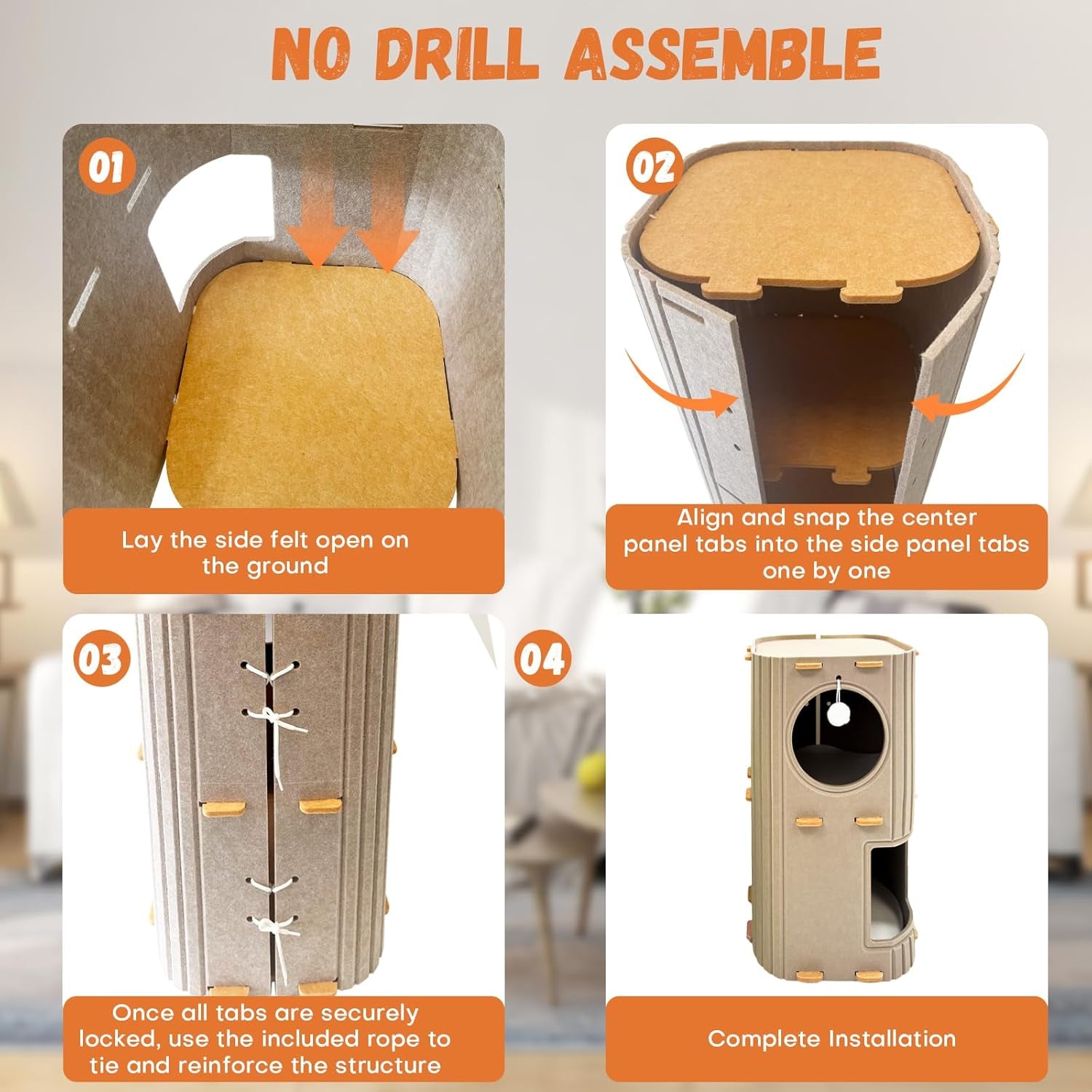 NO DRILL ASSEMBLE

01

Lay the side felt open on the ground

02

Align and snap the center panel tabs into the side panel tabs one by one

03

Once all tabs are securely locked, use the included rope to tie and reinforce the structure

04

Complete Installation