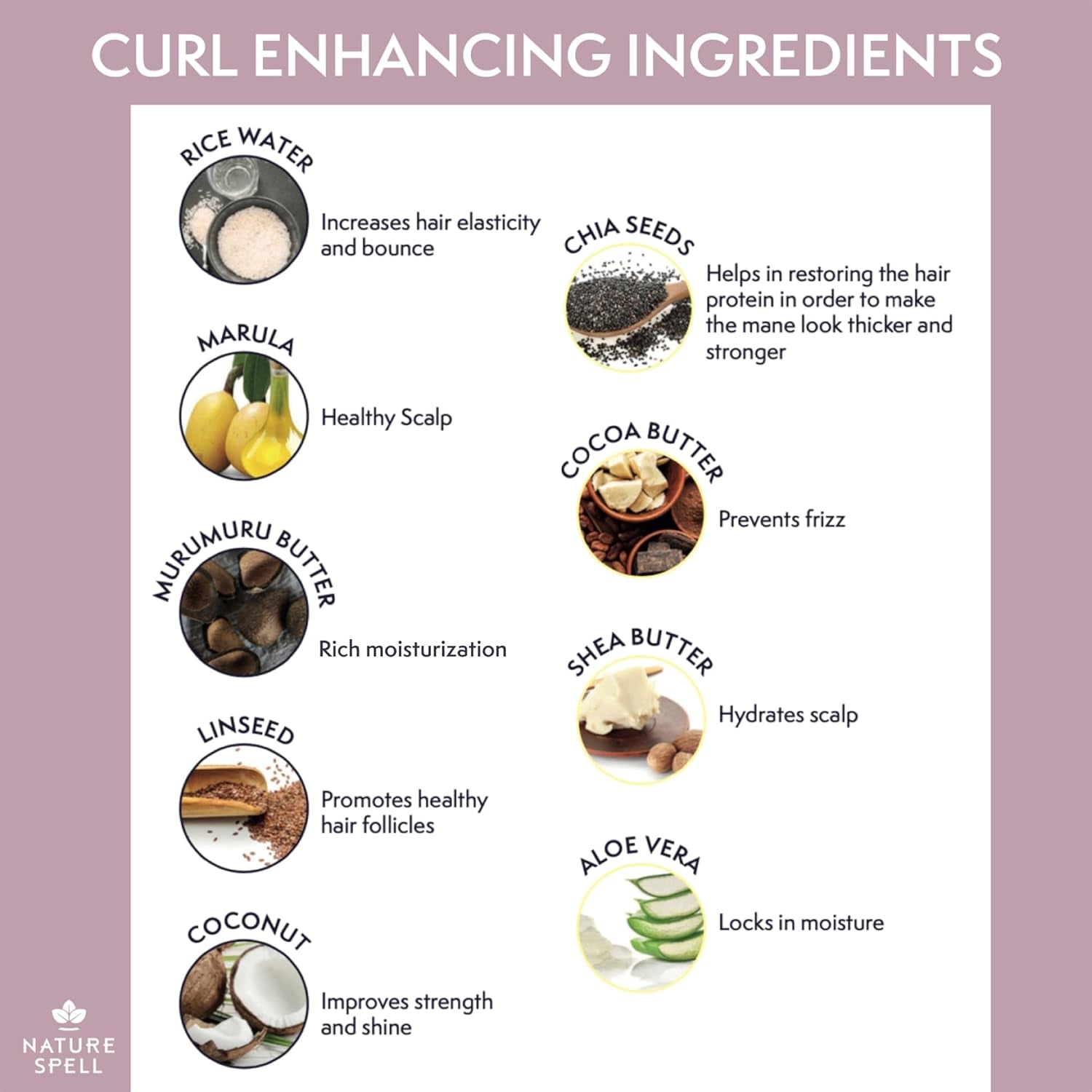 CURL ENHANCING INGREDIENTS

RICE WATER
Increases hair elasticity and bounce

MARULA
Healthy Scalp

MURUMURU BUTTER
Rich moisturization

LINSEED
Promotes healthy hair follicles

COCONUT
Improves strength and shine

CHIA SEEDS
Helps in restoring the hair protein in order to make the mane look thicker and stronger

COCOA BUTTER
Prevents frizz

SHEA BUTTER
Hydrates scalp

ALOE VERA
Locks in moisture

NATURE SPELL