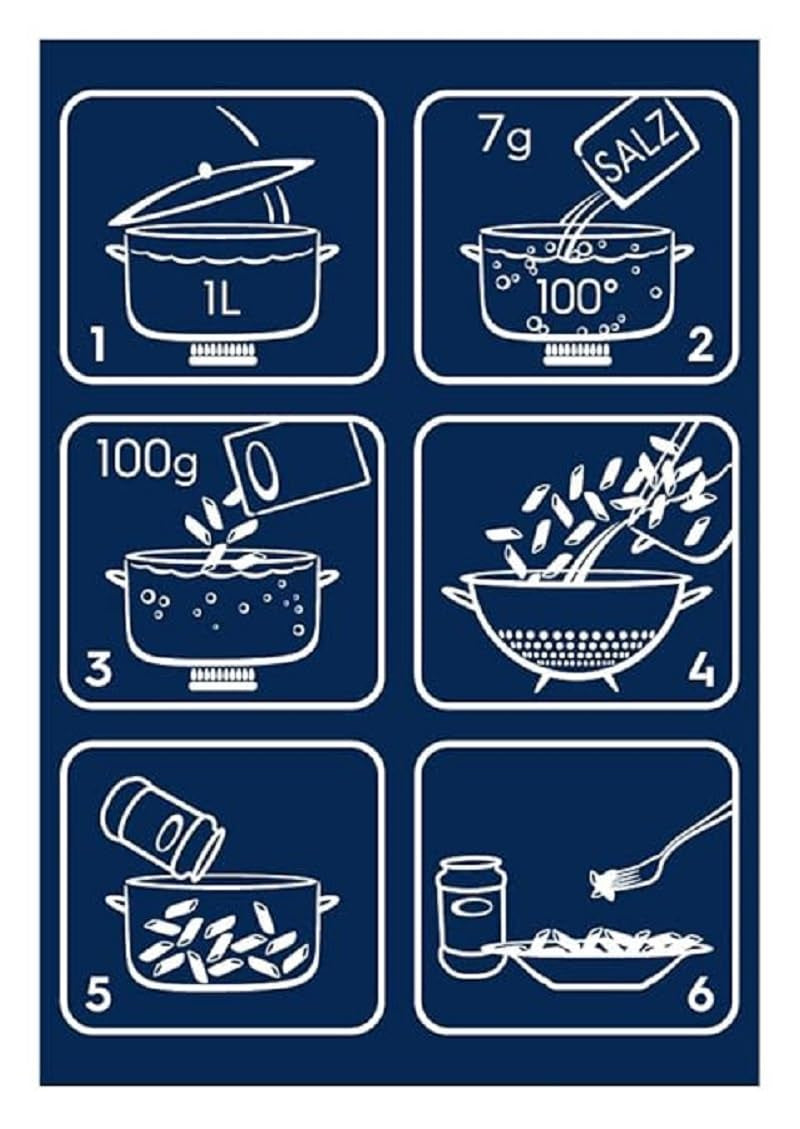 1L
1

7g
SALZ
100°
2

100g
3

4

5

6