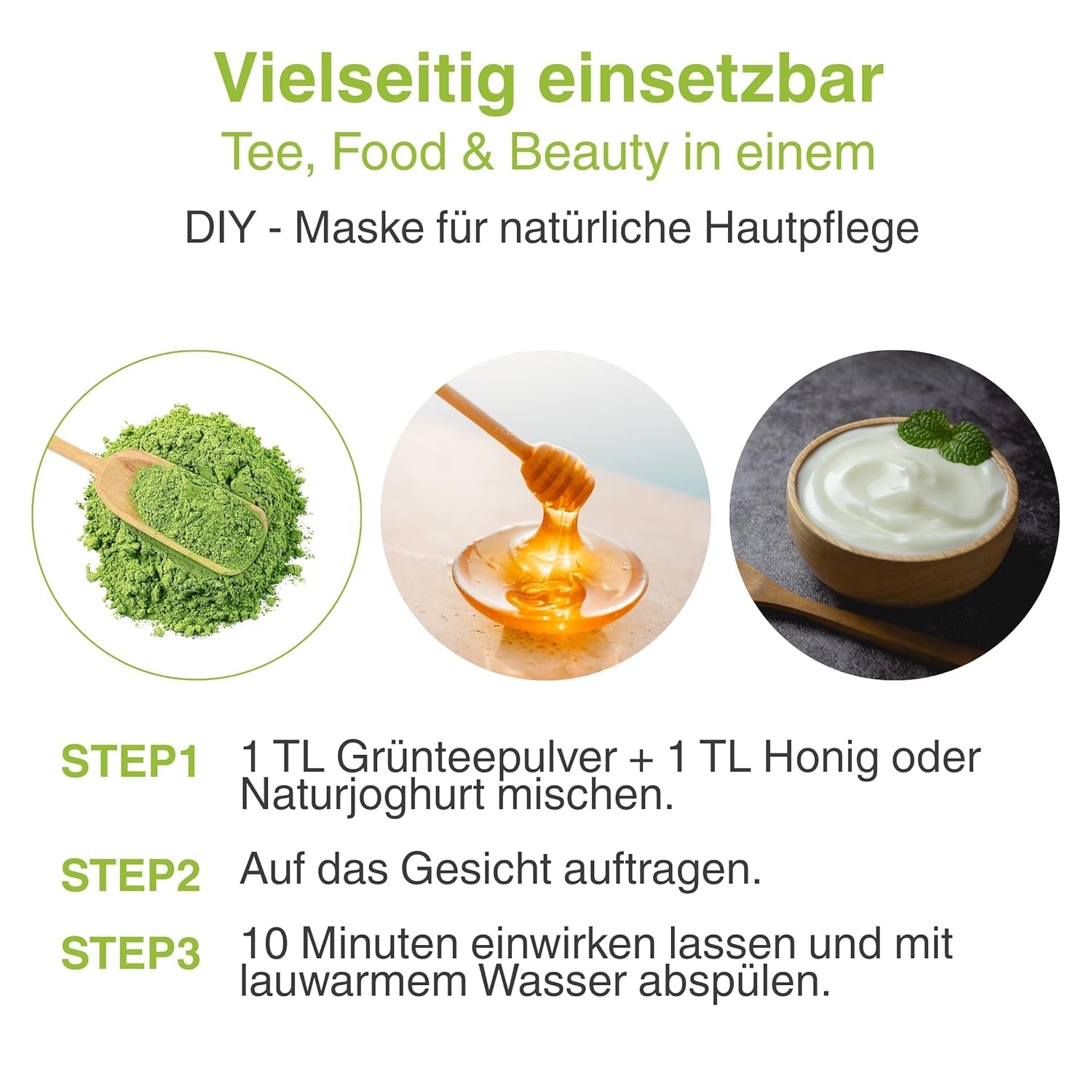 Vielseitig einsetzbar
Tee, Food & Beauty in einem
DIY - Maske für natürliche Hautpflege

STEP1 1 TL Grünteepulver + 1 TL Honig oder Naturjoghurt mischen.

STEP2 Auf das Gesicht auftragen.

STEP3 10 Minuten einwirken lassen und mit lauwarmem Wasser abspülen.