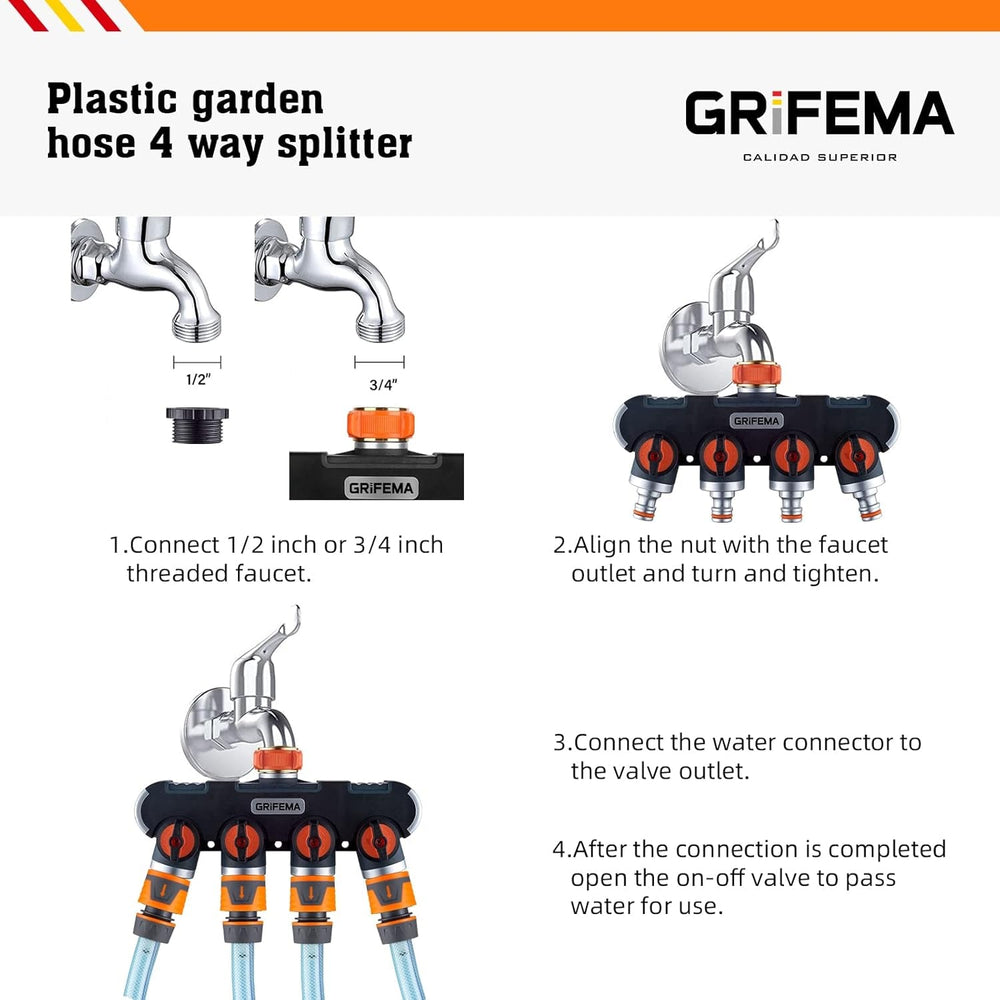 Plastic garden hose 4 way splitter

GRiFEMA
CALIDAD SUPERIOR

1/2"

3/4"

GRiFEMA

GRiFEMA

1.Connect 1/2 inch or 3/4 inch threaded faucet.

2.Align the nut with the faucet outlet and turn and tighten.

GRiFEMA

3.Connect the water connector to the valve outlet.

4.After the connection is completed open the on-off valve to pass water for use.