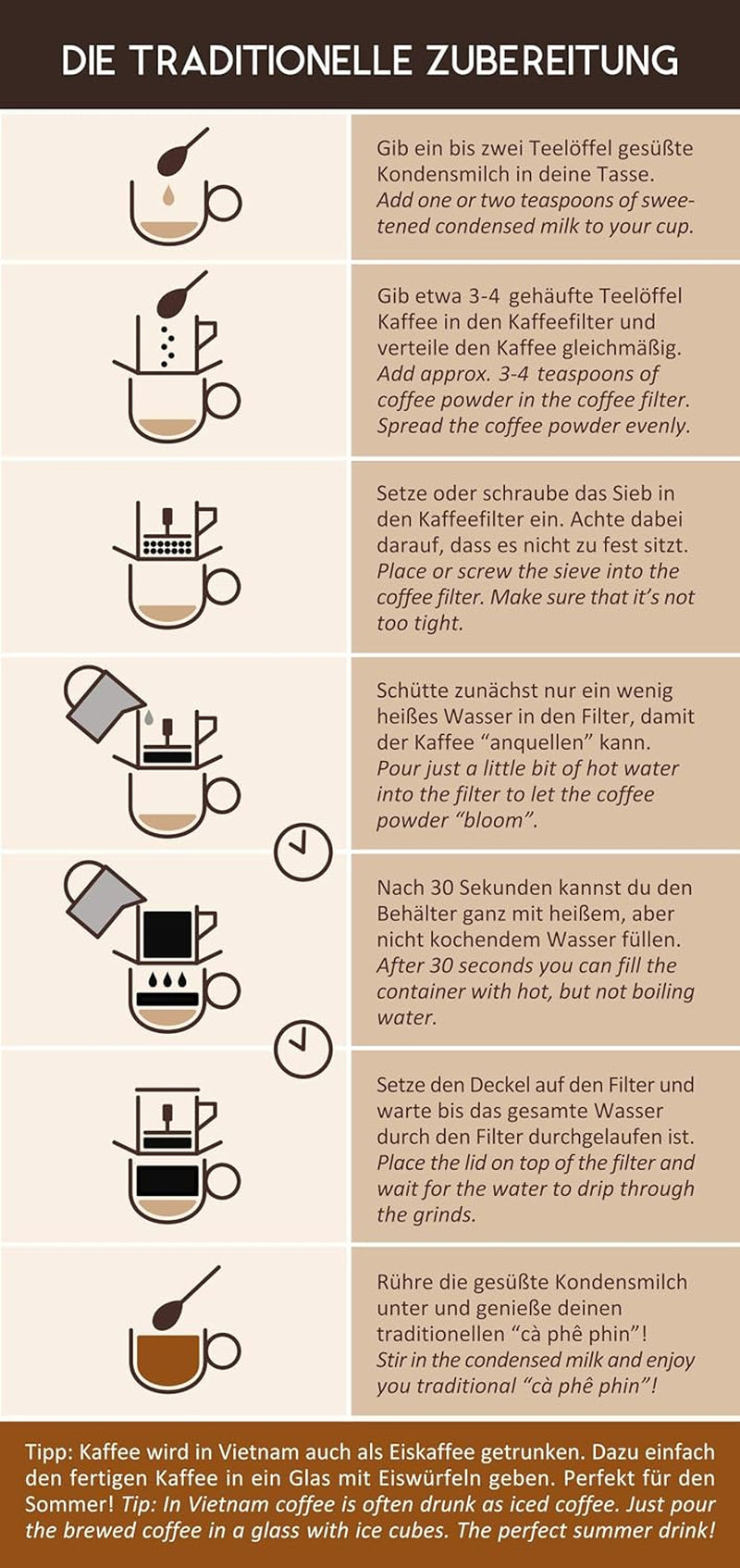 DIE TRADITIONELLE ZUBEREITUNG

Gib ein bis zwei Teelöffel gesüßte Kondensmilch in deine Tasse.
Add one or two teaspoons of sweetened condensed milk to your cup.

Gib etwa 3-4 gehäufte Teelöffel Kaffee in den Kaffeefilter und verteile den Kaffee gleichmäßig.
Add approx. 3-4 teaspoons of coffee powder in the coffee filter. Spread the coffee powder evenly.

Setze oder schraube das Sieb in den Kaffeefilter ein. Achte dabei darauf, dass es nicht zu fest sitzt.
Place or screw the sieve into the coffee filter. Make sure that it's not too tight.

Schütte zunächst nur ein wenig heißes Wasser in den Filter, damit der Kaffee "anquellen" kann.
Pour just a little bit of hot water into the filter to let the coffee powder "bloom".

Nach 30 Sekunden kannst du den Behälter ganz mit heißem, aber nicht kochendem Wasser füllen.
After 30 seconds you can fill the container with hot, but not boiling water.

Setze den Deckel auf den Filter und warte bis das gesamte Wasser durch den Filter durchgelaufen ist.
Place the lid on top of the filter and wait for the water to drip through the grinds.

Rühre die gesüßte Kondensmilch unter und genieße deinen traditionellen "cà phê phin"!
Stir in the condensed milk and enjoy you traditional "cà phê phin"!

Tipp: Kaffee wird in Vietnam auch als Eiskaffee getrunken. Dazu einfach den fertigen Kaffee in ein Glas mit Eiswürfeln geben. Perfekt für den Sommer! Tip: In Vietnam coffee is often drunk as iced coffee. Just pour the brewed coffee in a glass with ice cubes. The perfect summer drink!