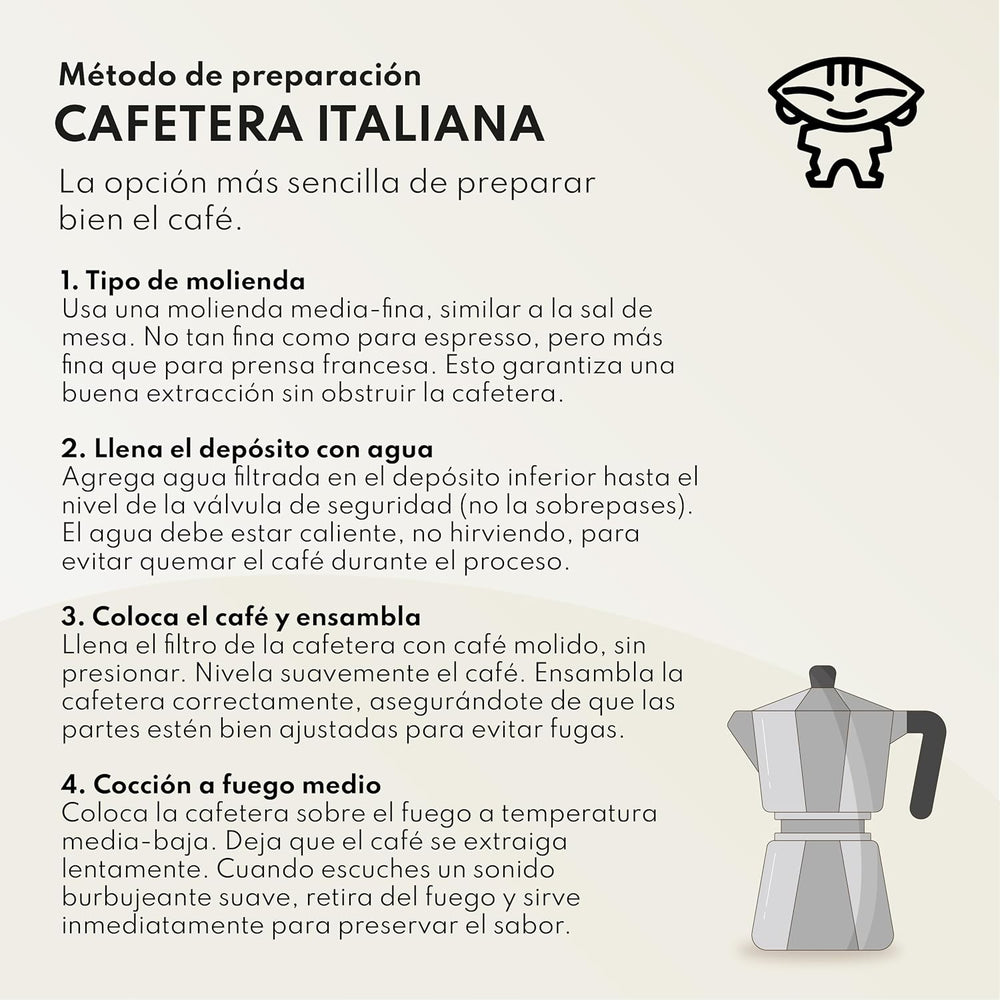 Método de preparación
CAFETERA ITALIANA

La opción más sencilla de preparar bien el café.

1. Tipo de molienda
Usa una molienda media-fina, similar a la sal de mesa. No tan fina como para espresso, pero más fina que para prensa francesa. Esto garantiza una buena extracción sin obstruir la cafetera.

2. Llena el depósito con agua
Agrega agua filtrada en el depósito inferior hasta el nivel de la válvula de seguridad (no la sobrepases). El agua debe estar caliente, no hirviendo, para evitar quemar el café durante el proceso.

3. Coloca el café y ensambla
Llena el filtro de la cafetera con café molido, sin presionar. Nivela suavemente el café. Ensambla la cafetera correctamente, asegurándote de que las partes estén bien ajustadas para evitar fugas.

4. Cocción a fuego medio
Coloca la cafetera sobre el fuego a temperatura media-baja. Deja que el café se extraiga lentamente. Cuando escuches un sonido burbujeante suave, retira del fuego y sirve inmediatamente para preservar el sabor.