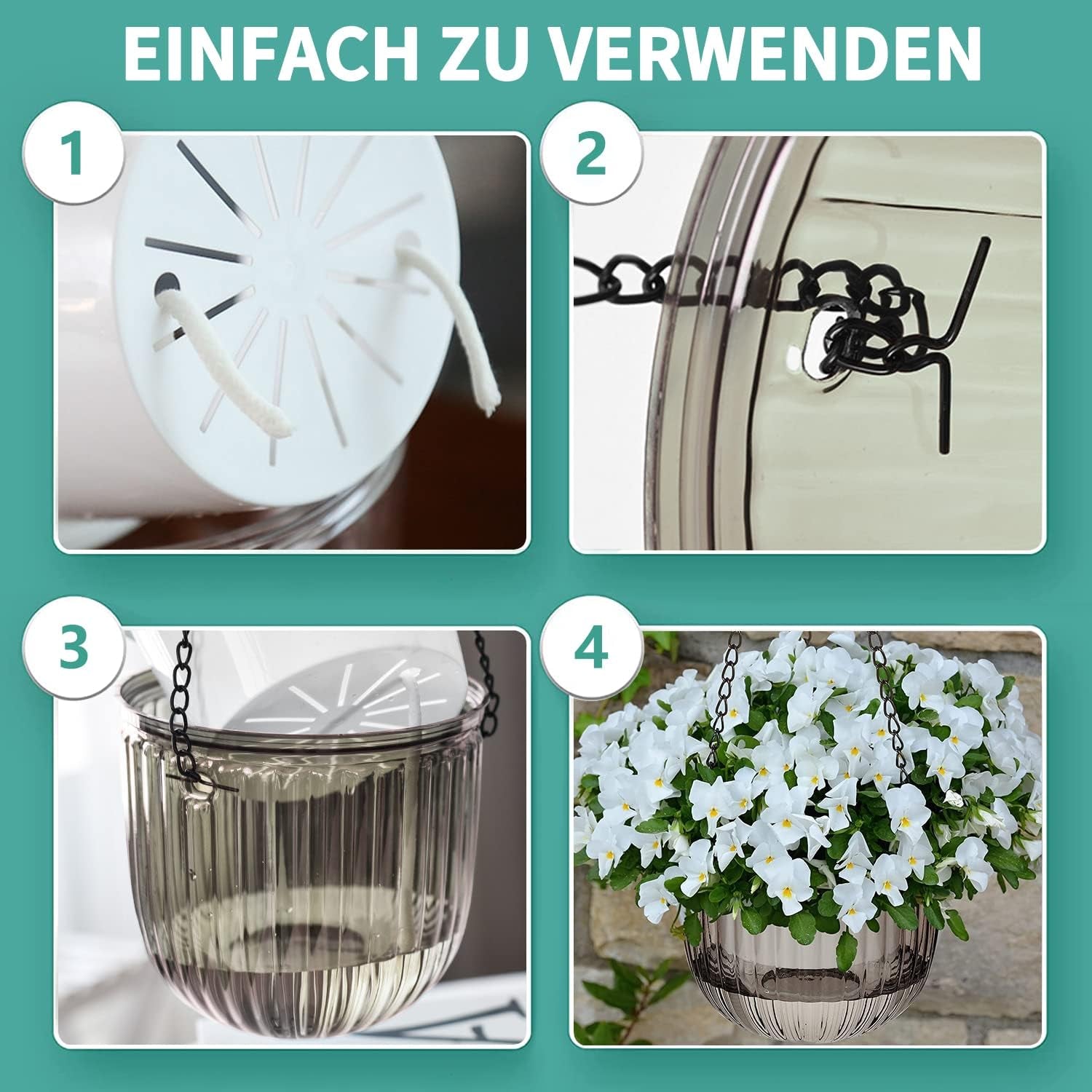 EINFACH ZU VERWENDEN

1

2

3

4