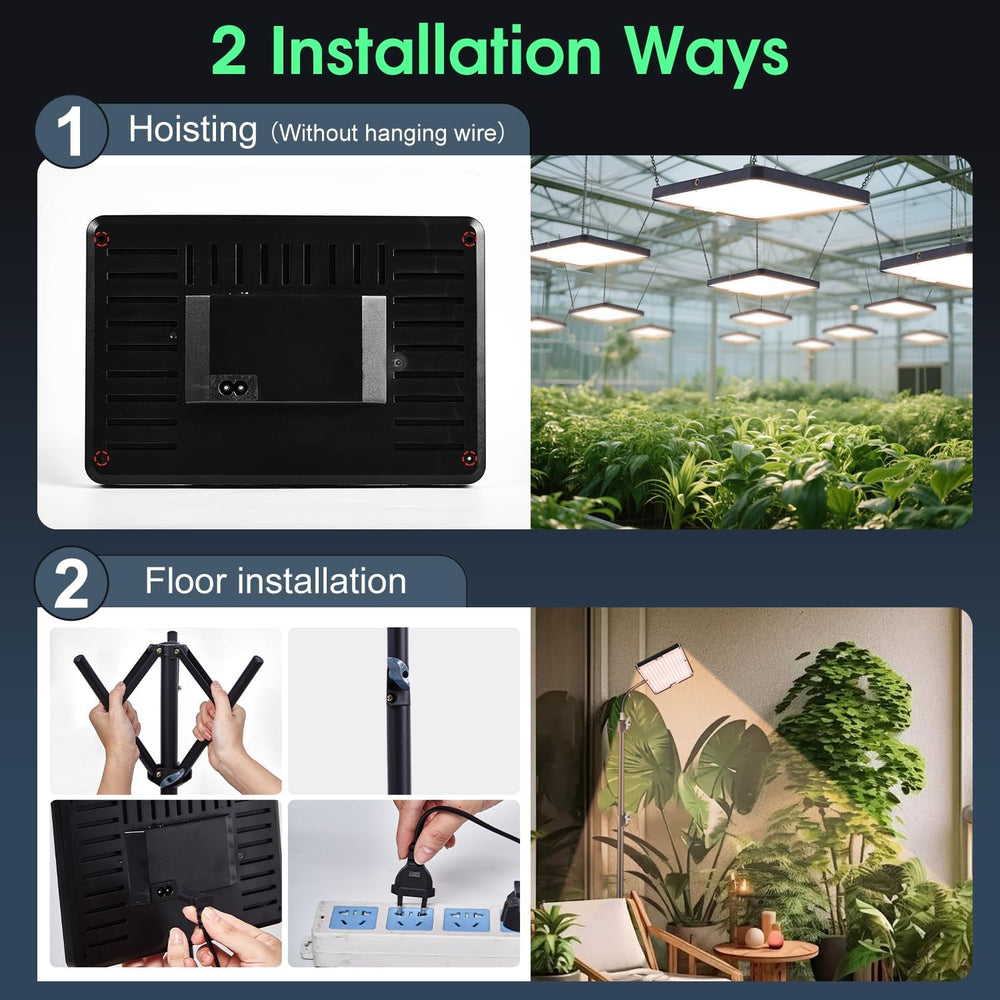 2 Installation Ways

1 Hoisting (Without hanging wire)

2 Floor installation